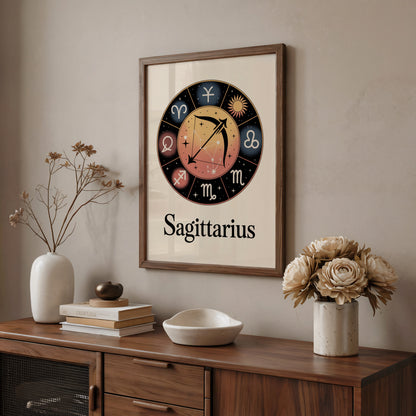 Sagittarius