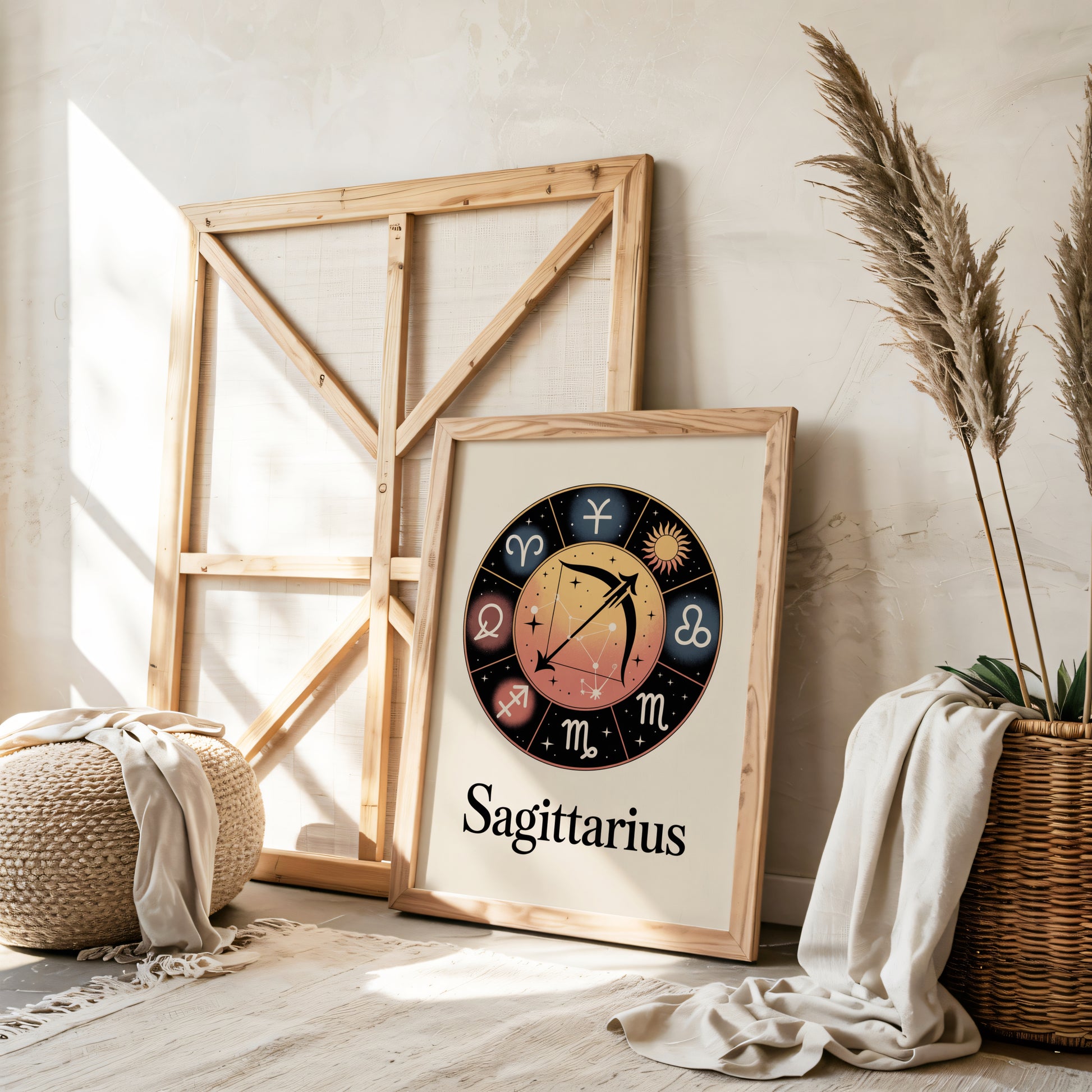 Sagittarius